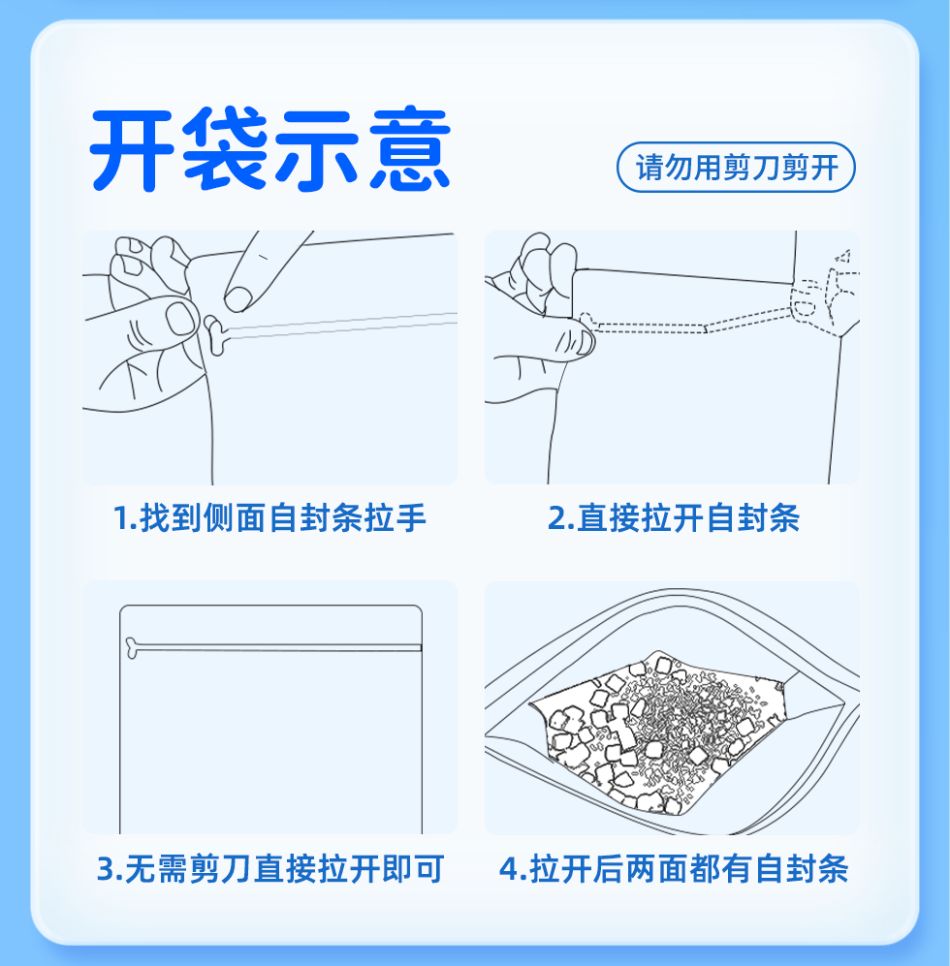 开袋示意

请勿用剪刀剪开

1.找到侧面自封条拉手

2.直接拉开自封条

3.无需剪刀直接拉开即可

4.拉开后两面都有自封条